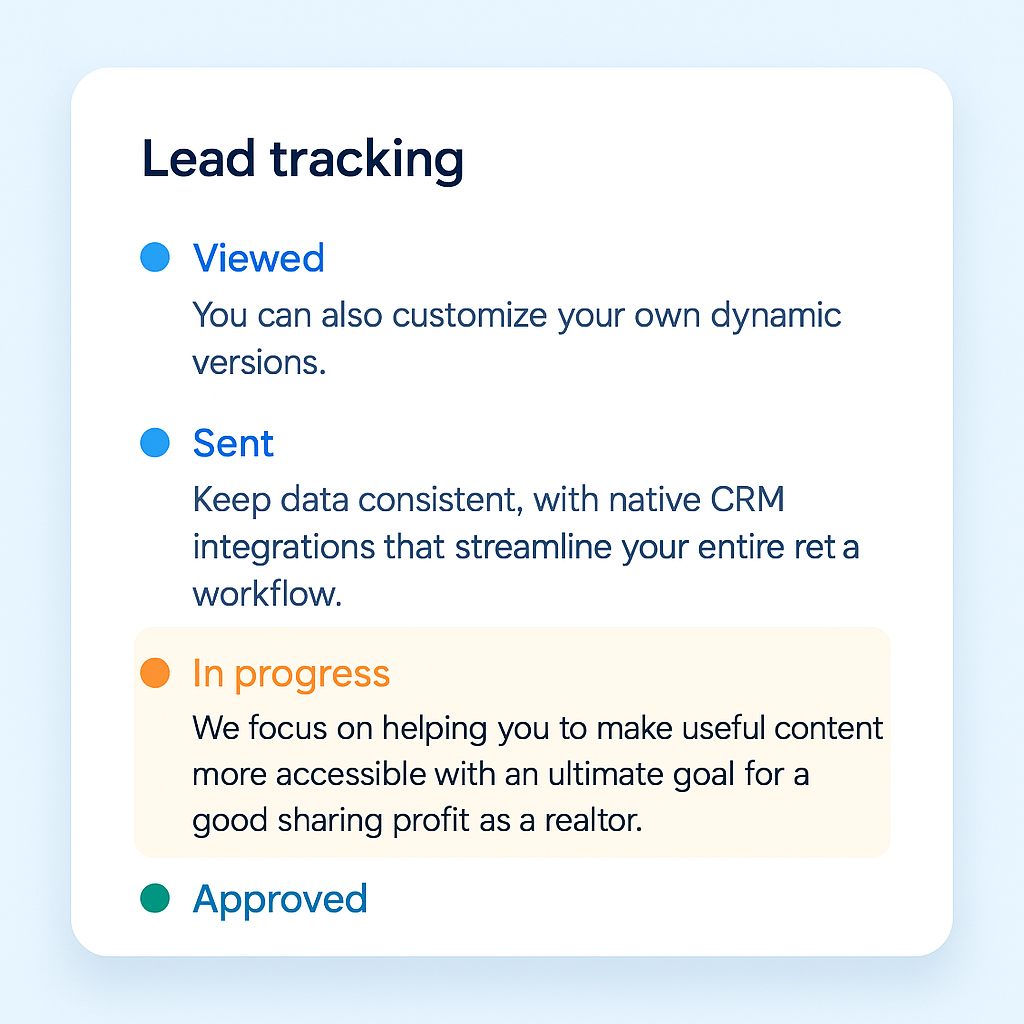 Lead tracking

• Viewed
You can also customize your own dynamic versions.

• Sent
Keep data consistent, with native CRM integrations that streamline your entire ret a workflow.

• In progress
We focus on helping you to make useful content more accessible with an ultimate goal for a good sharing profit as a realtor.

• Approved